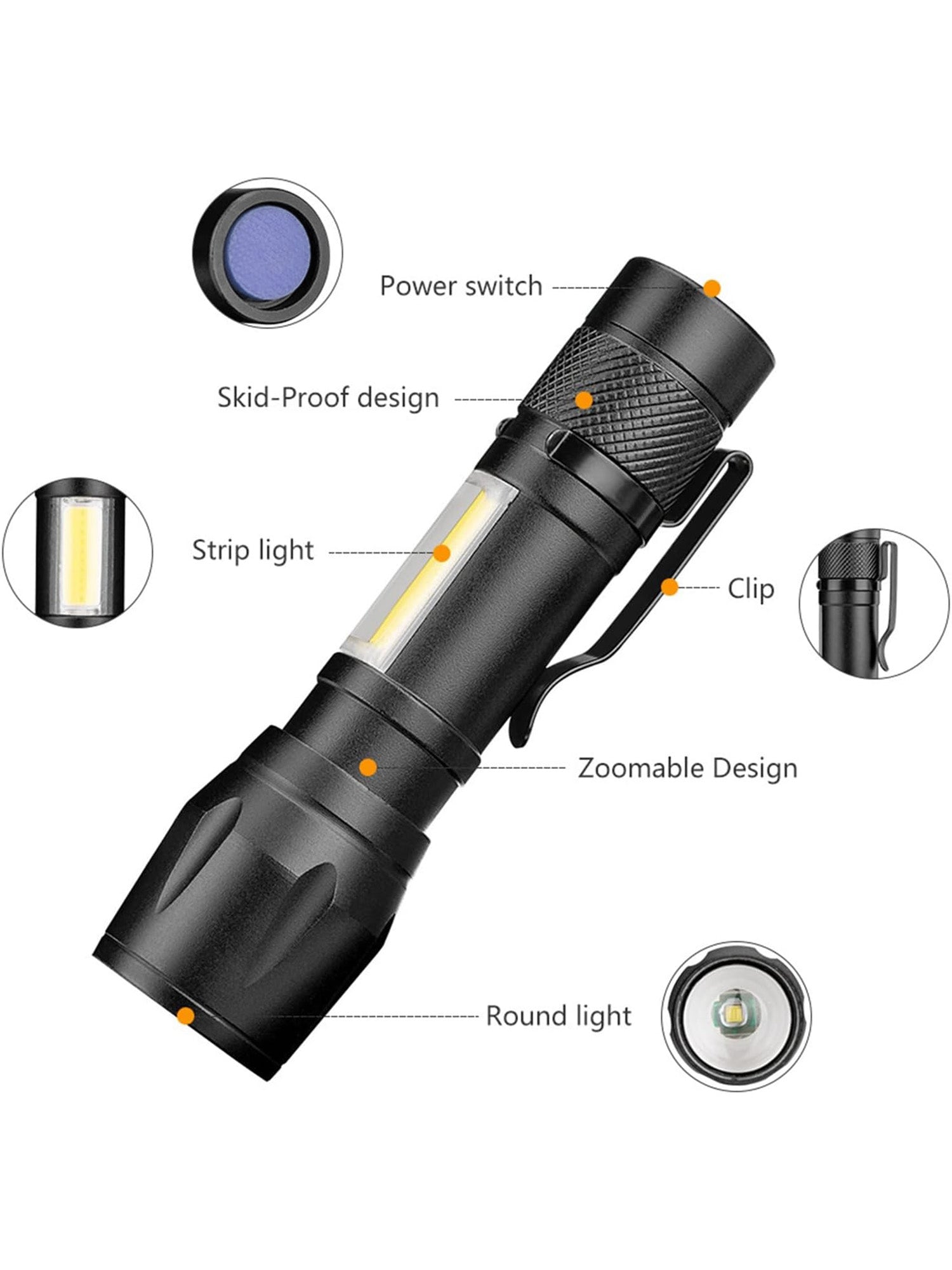 Power switch

Skid-Proof design

Strip light

Clip

Zoomable Design

Round light