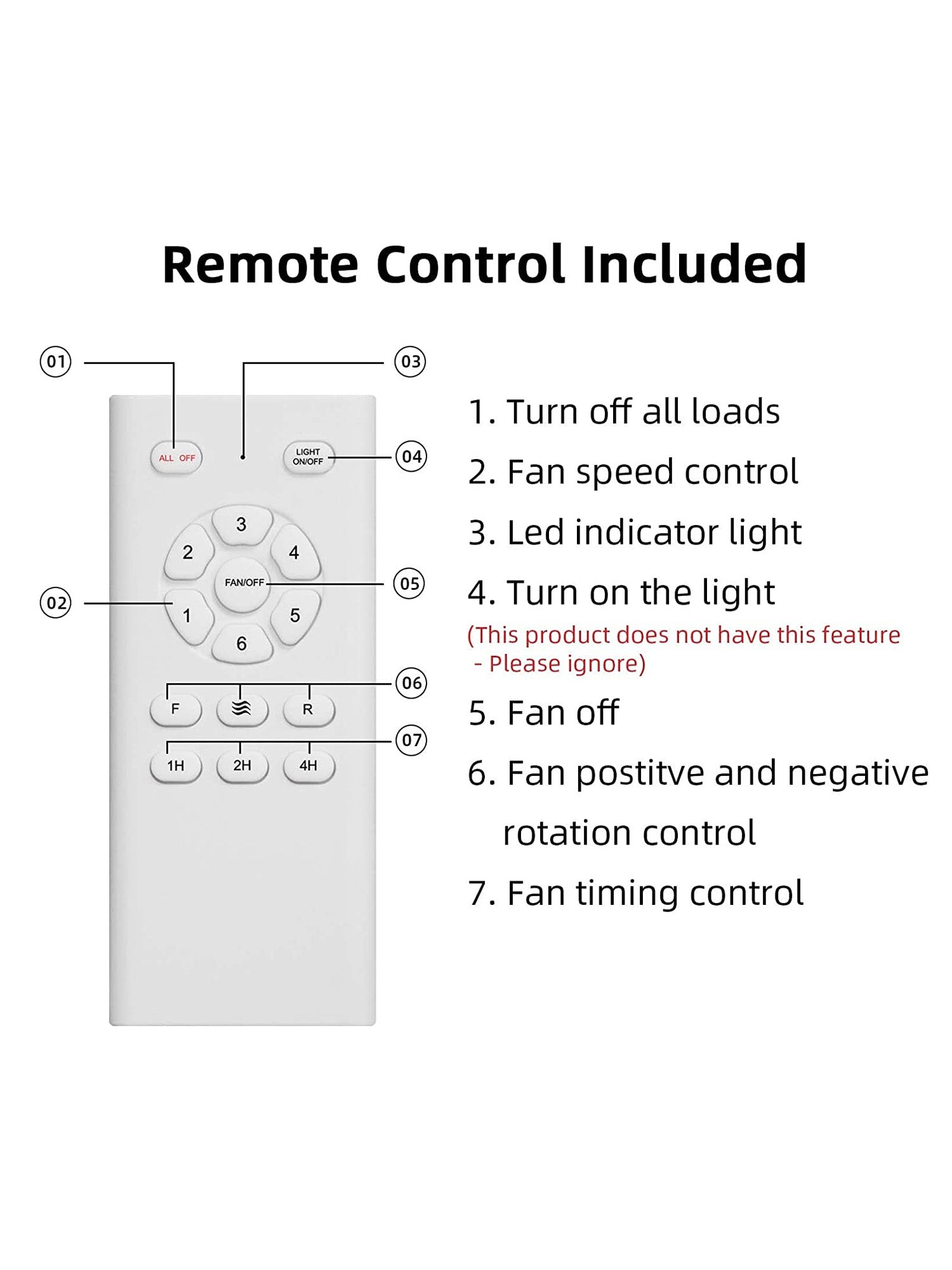 Remote Control Included

01

03

ALL OFF

LIGHT ON/OFF

04

3

2

4

FAN/OFF

05

02

1

5

6

06

F

R

07

1H

2H

4H

1. Turn off all loads

2. Fan speed control

3. Led indicator light

4. Turn on the light

(This product does not have this feature - Please ignore)

5. Fan off

6. Fan postitve and negative rotation control

7. Fan timing control