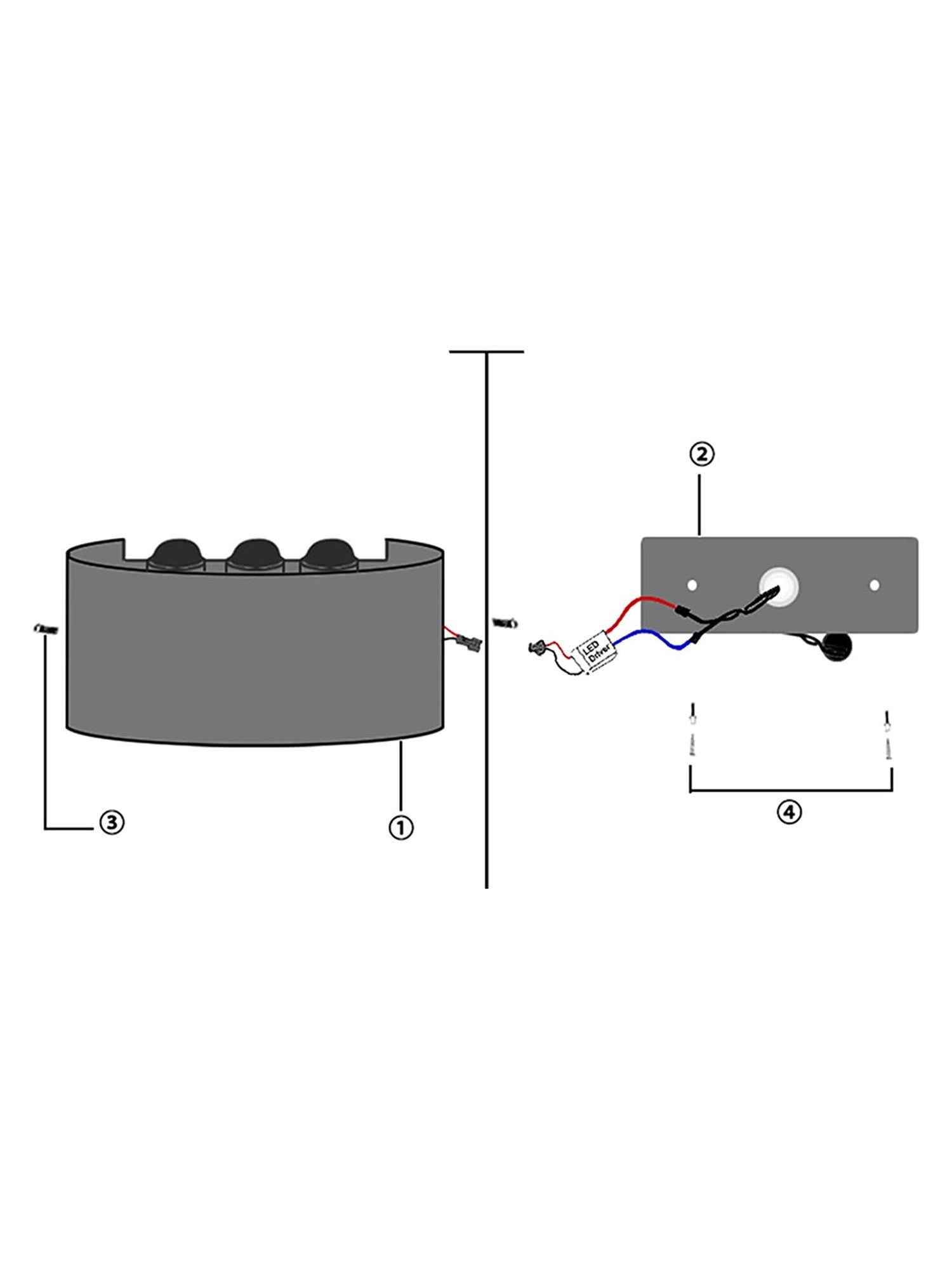 ②

LED Driver

③

①

④