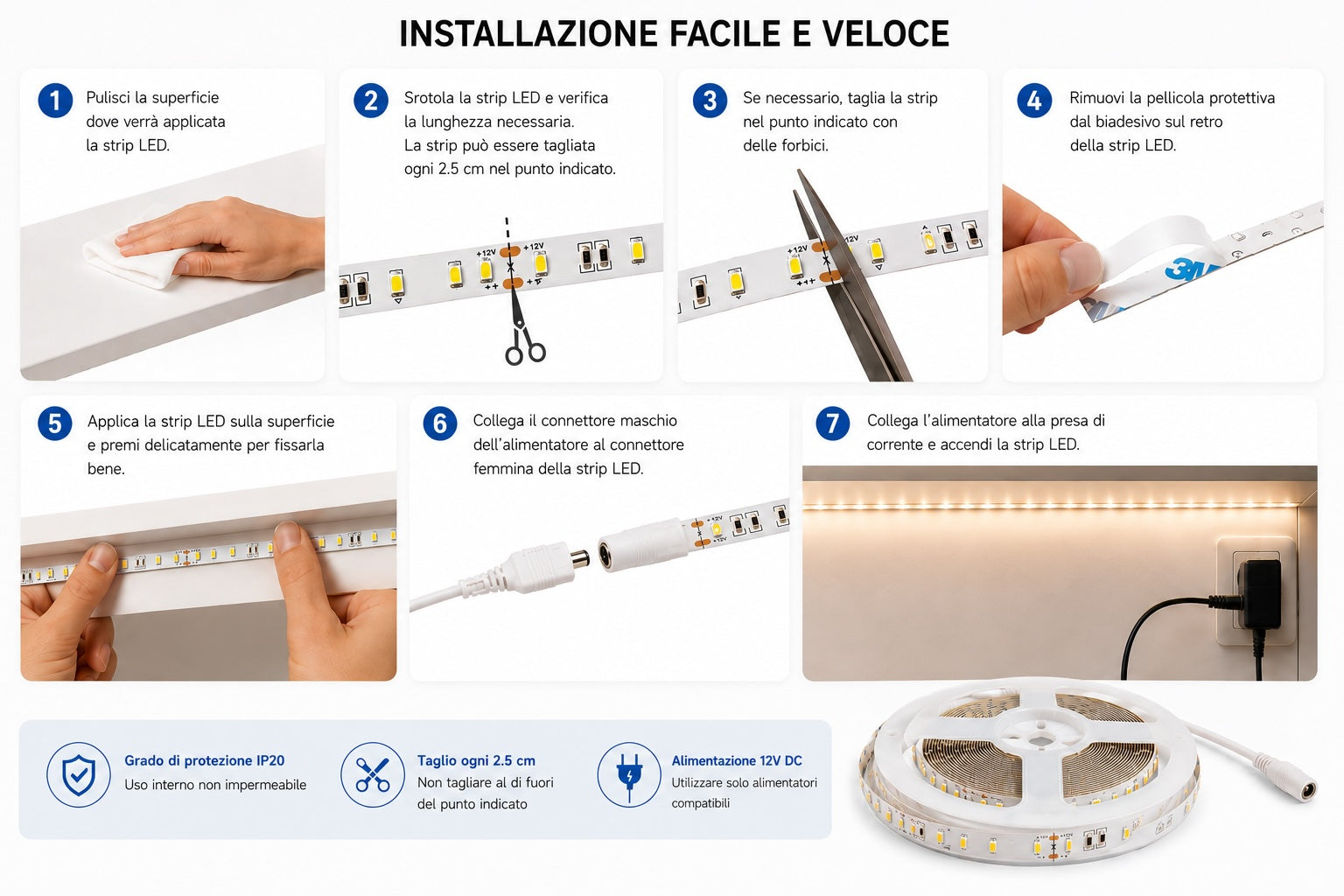 INSTALLAZIONE FACILE E VELOCE

1 Pulisci la superficie dove verrà applicata la strip LED.

2 Srotola la strip LED e verifica la lunghezza necessaria. La strip può essere tagliata ogni 2.5 cm nel punto indicato.

+12V +12V

3 Se necessario, taglia la strip nel punto indicato con delle forbici.

+12V 12V

4 Rimuovi la pellicola protettiva dal biadesivo sul retro della strip LED.

3M

5 Applica la strip LED sulla superficie e premi delicatamente per fissarla bene.

6 Collega il connettore maschio dell'alimentatore al connettore femmina della strip LED.

+12V +12V

7 Collega l'alimentatore alla presa di corrente e accendi la strip LED.

Grado di protezione IP20
Uso interno non impermeabile

Taglio ogni 2.5 cm
Non tagliare al di fuori del punto indicato

Alimentazione 12V DC
Utilizzare solo alimentatori compatibili