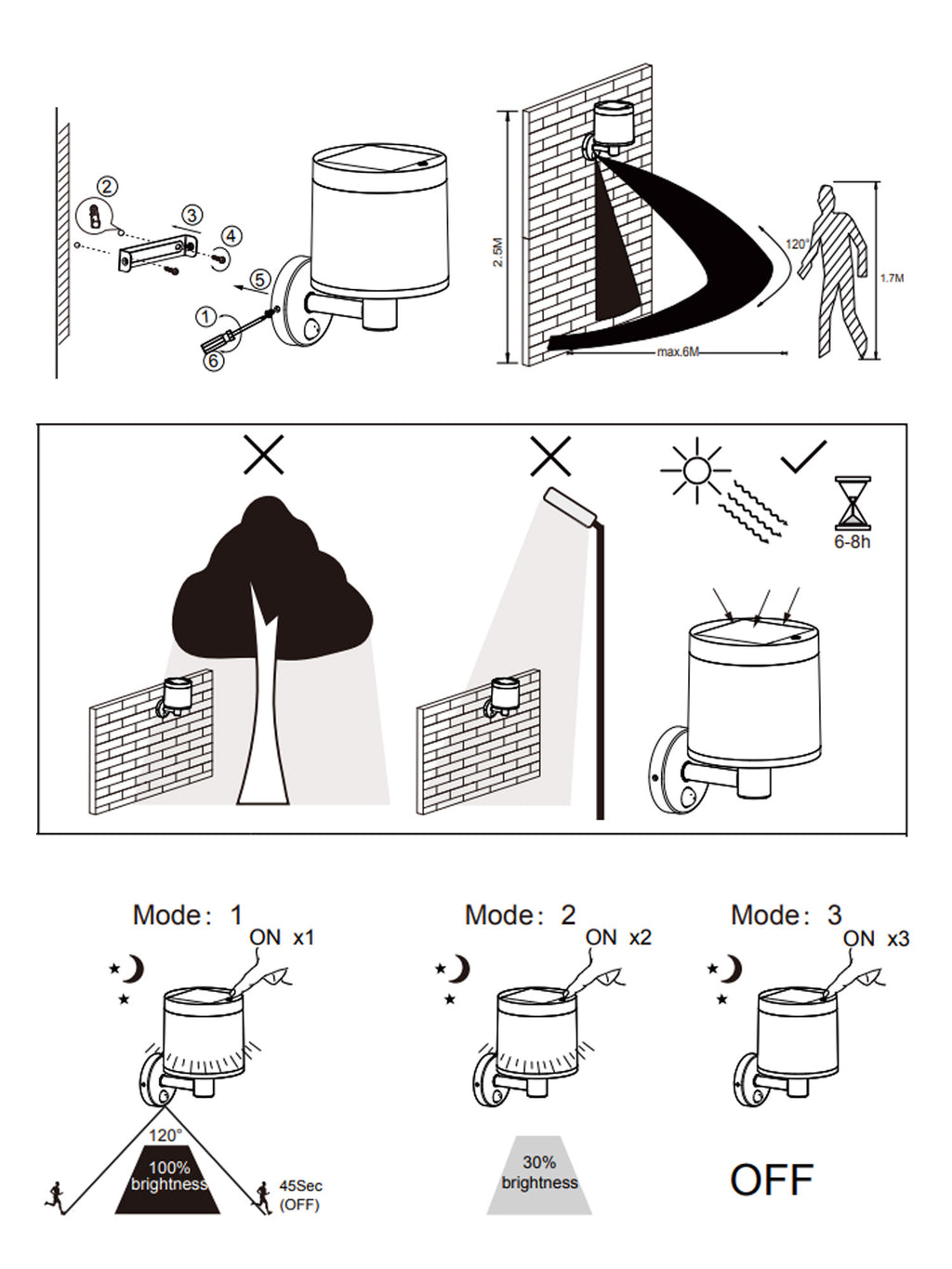 ②
③
④
⑤
①
⑥

2.5M
120°
1.7M
max.6M

6-8h

Mode: 1
ON x1
120°
100% brightness
45Sec (OFF)

Mode: 2
ON x2
30% brightness

Mode: 3
ON x3
OFF