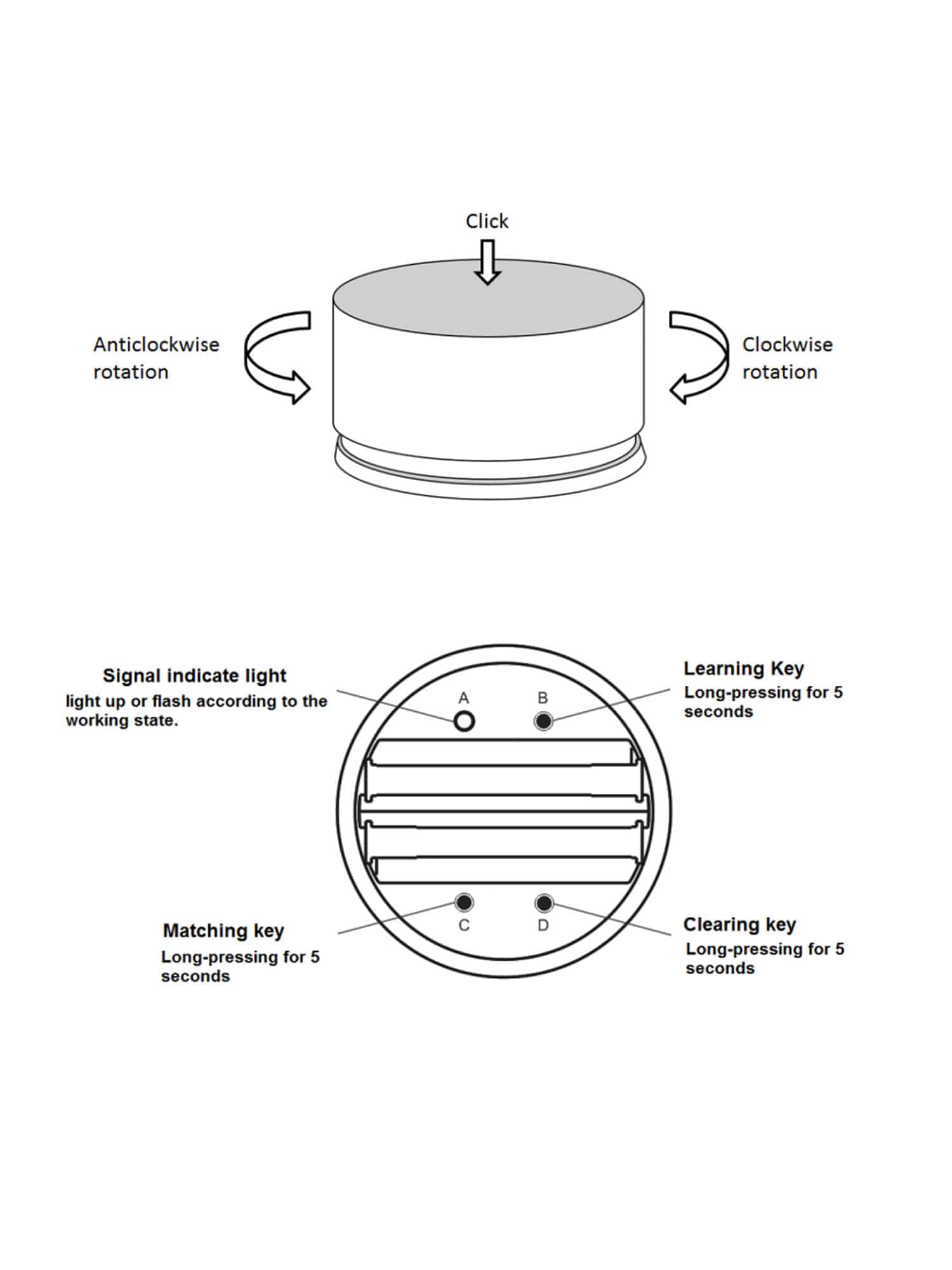 Click

Anticlockwise rotation

Clockwise rotation

Signal indicate light
light up or flash according to the working state.

A

B

Learning Key
Long-pressing for 5 seconds

C

D

Matching key
Long-pressing for 5 seconds

Clearing key
Long-pressing for 5 seconds